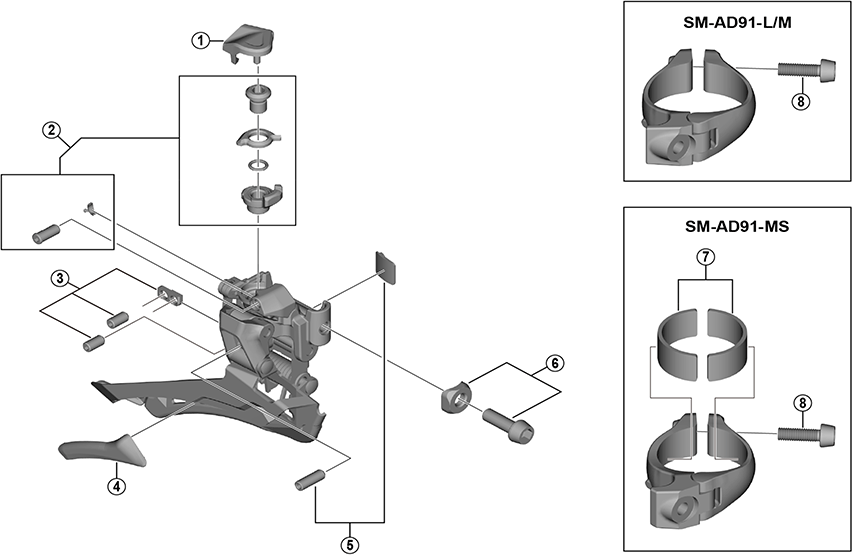 1
2
3
4
5
6

SM-AD91-L/M
8

SM-AD91-MS
7
8