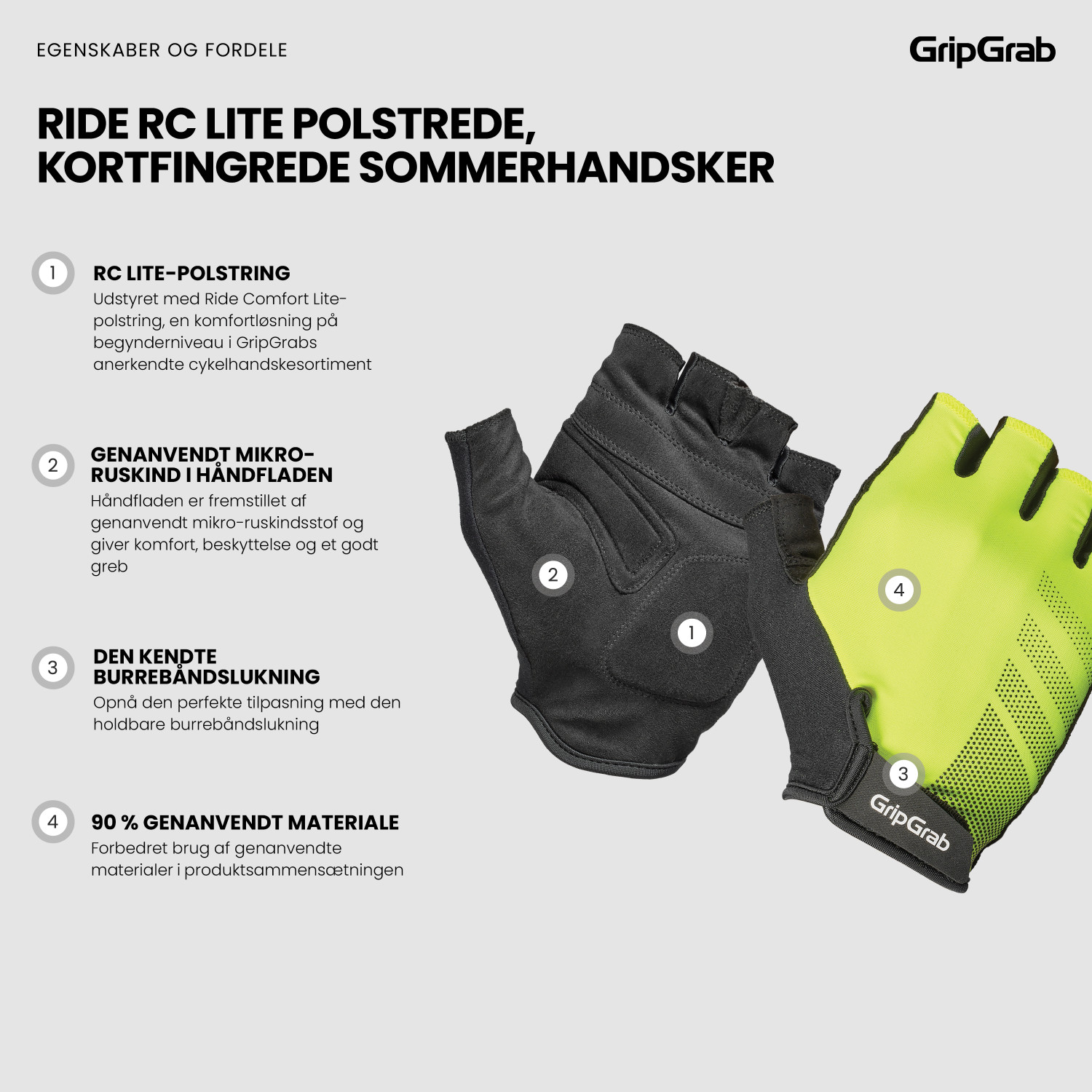 EGENSKABER OG FORDELE

GripGrab

RIDE RC LITE POLSTREDE, KORTFINGREDE SOMMERHANDSKER

1

RC LITE-POLSTRING

Udstyret med Ride Comfort Lite-polstring, en komfortløsning på begynderniveau i GripGrabs anerkendte cykelhandskesortiment

2

GENANVENDT MIKRO-RUSKIND I HÅNDFLADEN

Håndfladen er fremstillet af genanvendt mikro-ruskindsstof og giver komfort, beskyttelse og et godt greb

3

DEN KENDTE BURREBÅNDSLUKNING

Opnå den perfekte tilpasning med den holdbare burrebåndslukning

4

90 % GENANVENDT MATERIALE

Forbedret brug af genanvendte materialer i produktsammensætningen

2

1

4

3

GripGrab