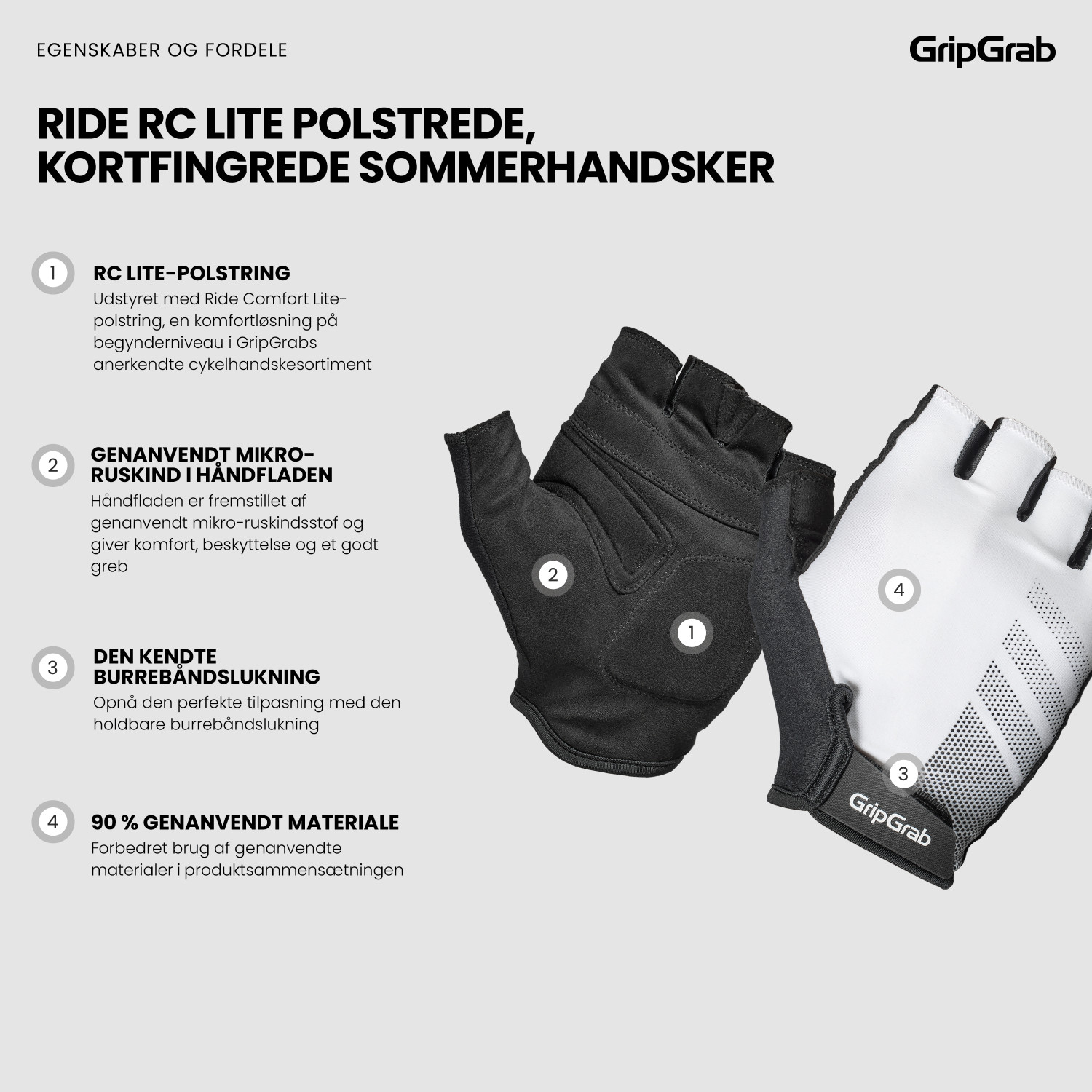 EGENSKABER OG FORDELE

GripGrab

RIDE RC LITE POLSTREDE, KORTFINGREDE SOMMERHANDSKER

1

RC LITE-POLSTRING

Udstyret med Ride Comfort Lite-polstring, en komfortløsning på begynderniveau i GripGrabs anerkendte cykelhandskesortiment

2

GENANVENDT MIKRO-RUSKIND I HÅNDFLADEN

Håndfladen er fremstillet af genanvendt mikro-ruskindsstof og giver komfort, beskyttelse og et godt greb

3

DEN KENDTE BURREBÅNDSLUKNING

Opnå den perfekte tilpasning med den holdbare burrebåndslukning

4

90 % GENANVENDT MATERIALE

Forbedret brug af genanvendte materialer i produktsammensætningen

2

1

4

3

GripGrab